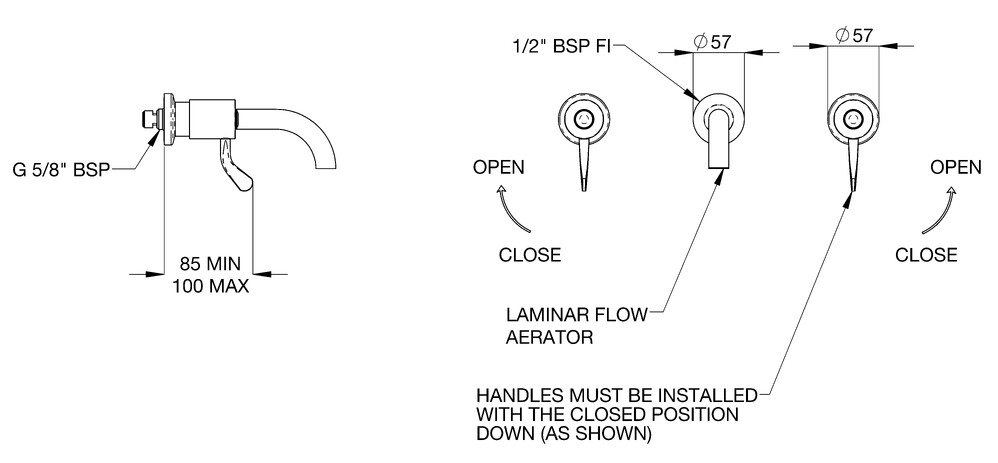 G 5/8" BSP

85 MIN
100 MAX

1/2" BSP FI

$\varnothing 57$

$\varnothing 57$

OPEN

CLOSE

OPEN

CLOSE

LAMINAR FLOW
AERATOR

HANDLES MUST BE INSTALLED
WITH THE CLOSED POSITION
DOWN (AS SHOWN)