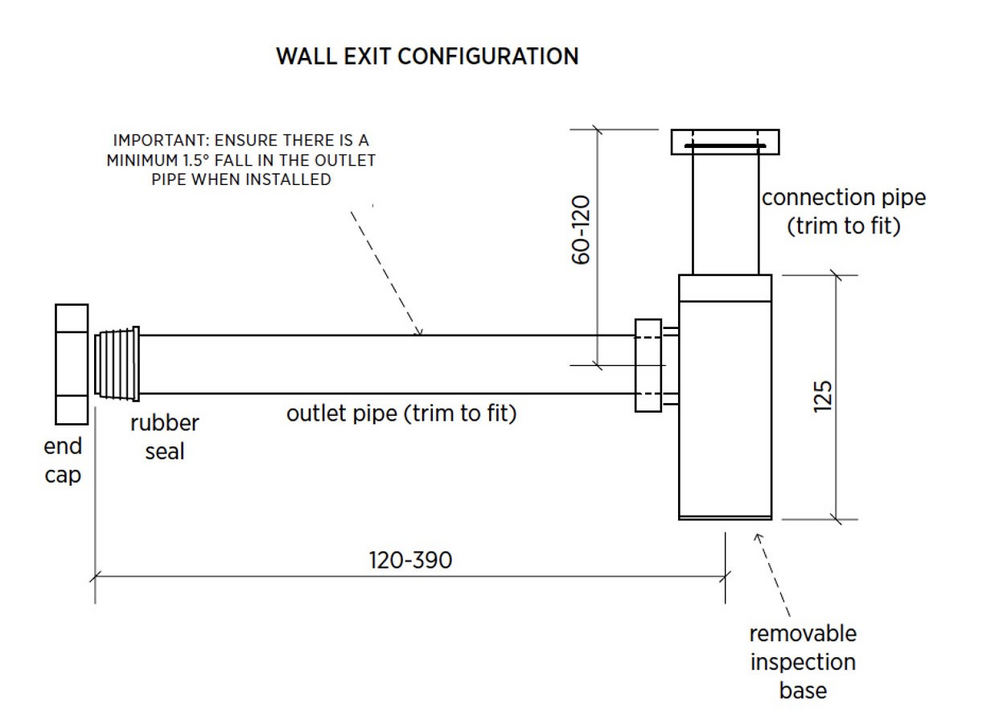 WALL EXIT CONFIGURATION

IMPORTANT: ENSURE THERE IS A MINIMUM 1.5° FALL IN THE OUTLET PIPE WHEN INSTALLED

60-120

connection pipe (trim to fit)

125

end cap

rubber seal

outlet pipe (trim to fit)

120-390

removable inspection base