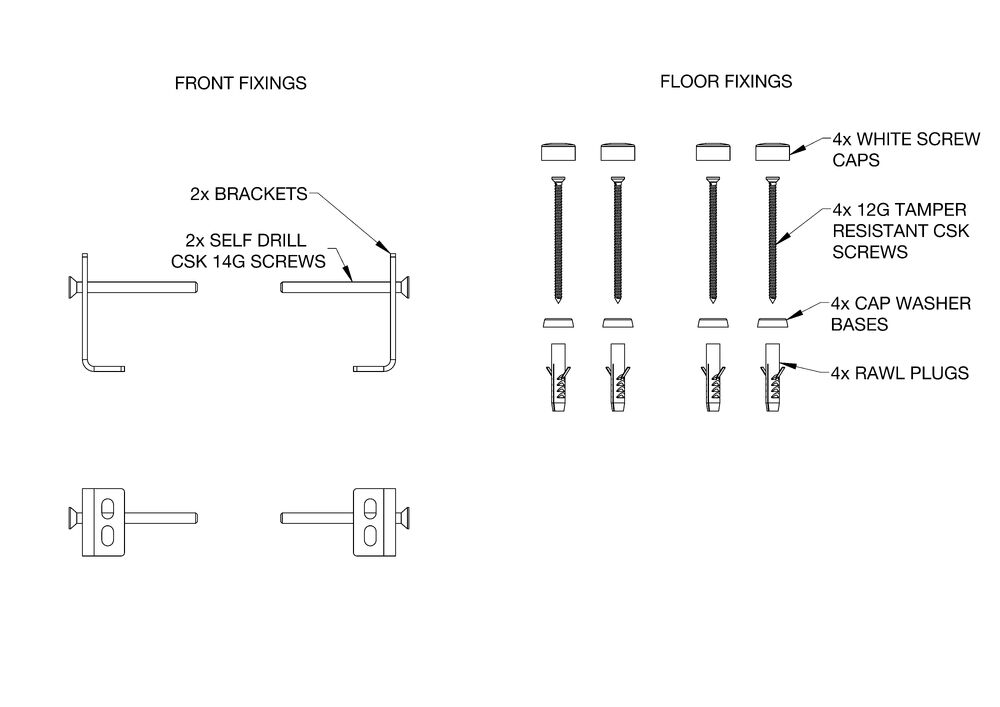 FRONT FIXINGS

2x BRACKETS

2x SELF DRILL CSK 14G SCREWS

FLOOR FIXINGS

4x WHITE SCREW CAPS

4x 12G TAMPER RESISTANT CSK SCREWS

4x CAP WASHER BASES

4x RAWL PLUGS