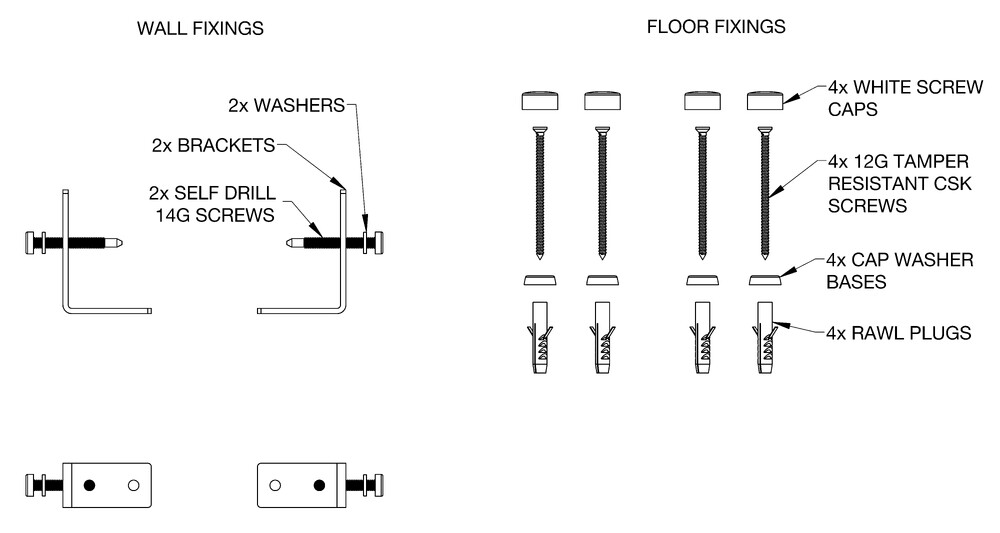 WALL FIXINGS

2x WASHERS

2x BRACKETS

2x SELF DRILL 14G SCREWS

FLOOR FIXINGS

4x WHITE SCREW CAPS

4x 12G TAMPER RESISTANT CSK SCREWS

4x CAP WASHER BASES

4x RAWL PLUGS