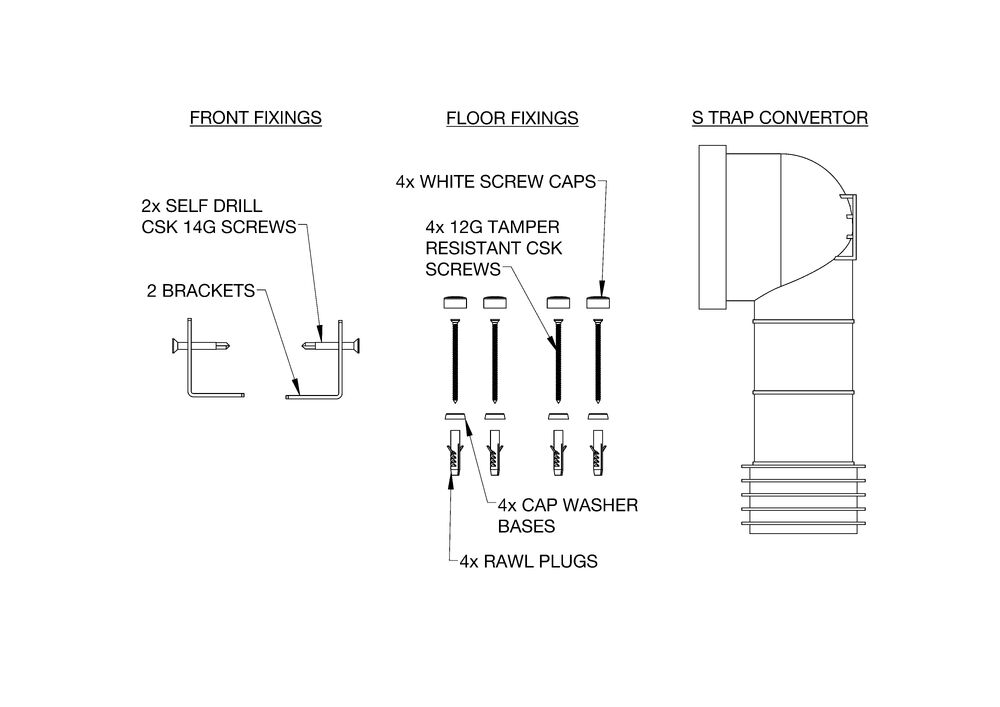 FRONT FIXINGS

2x SELF DRILL CSK 14G SCREWS

2 BRACKETS

FLOOR FIXINGS

4x WHITE SCREW CAPS

4x 12G TAMPER RESISTANT CSK SCREWS

4x CAP WASHER BASES

4x RAWL PLUGS

S TRAP CONVERTOR