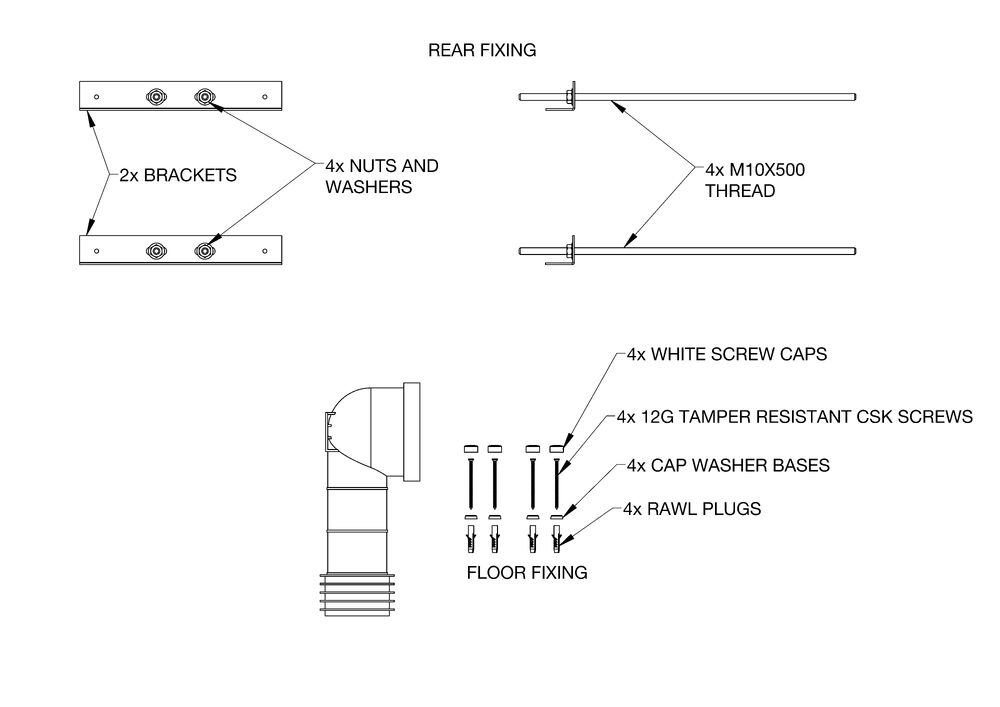 REAR FIXING

2x BRACKETS

4x NUTS AND WASHERS

4x M10X500 THREAD

4x WHITE SCREW CAPS

4x 12G TAMPER RESISTANT CSK SCREWS

4x CAP WASHER BASES

4x RAWL PLUGS

FLOOR FIXING