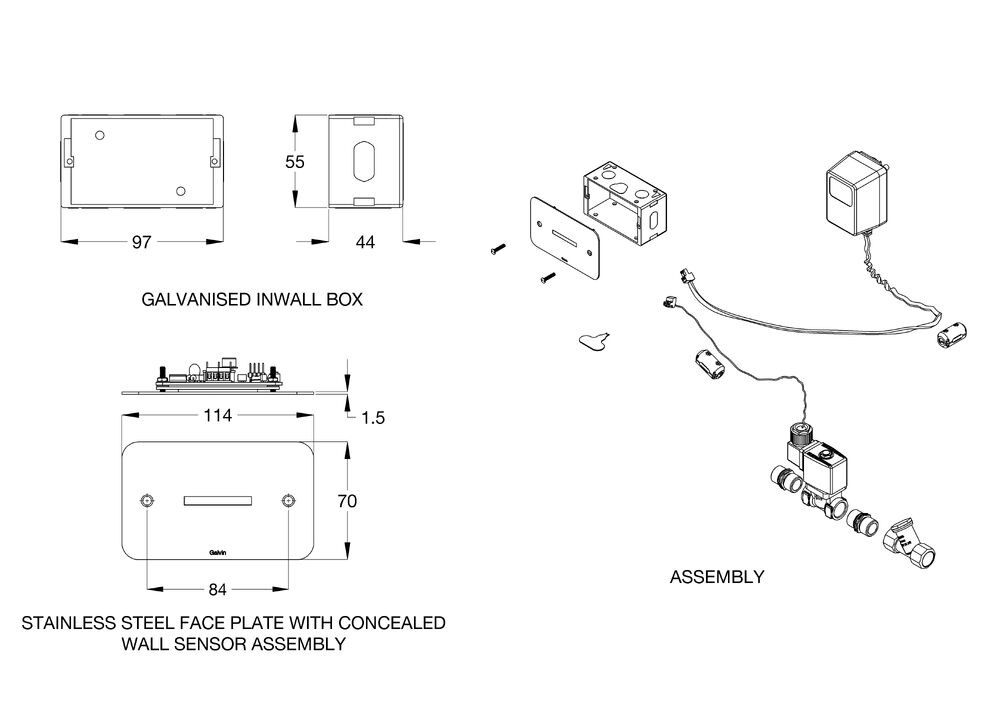 55

97

44

GALVANISED INWALL BOX

114

1.5

70

Galvin

84

STAINLESS STEEL FACE PLATE WITH CONCEALED WALL SENSOR ASSEMBLY

ASSEMBLY